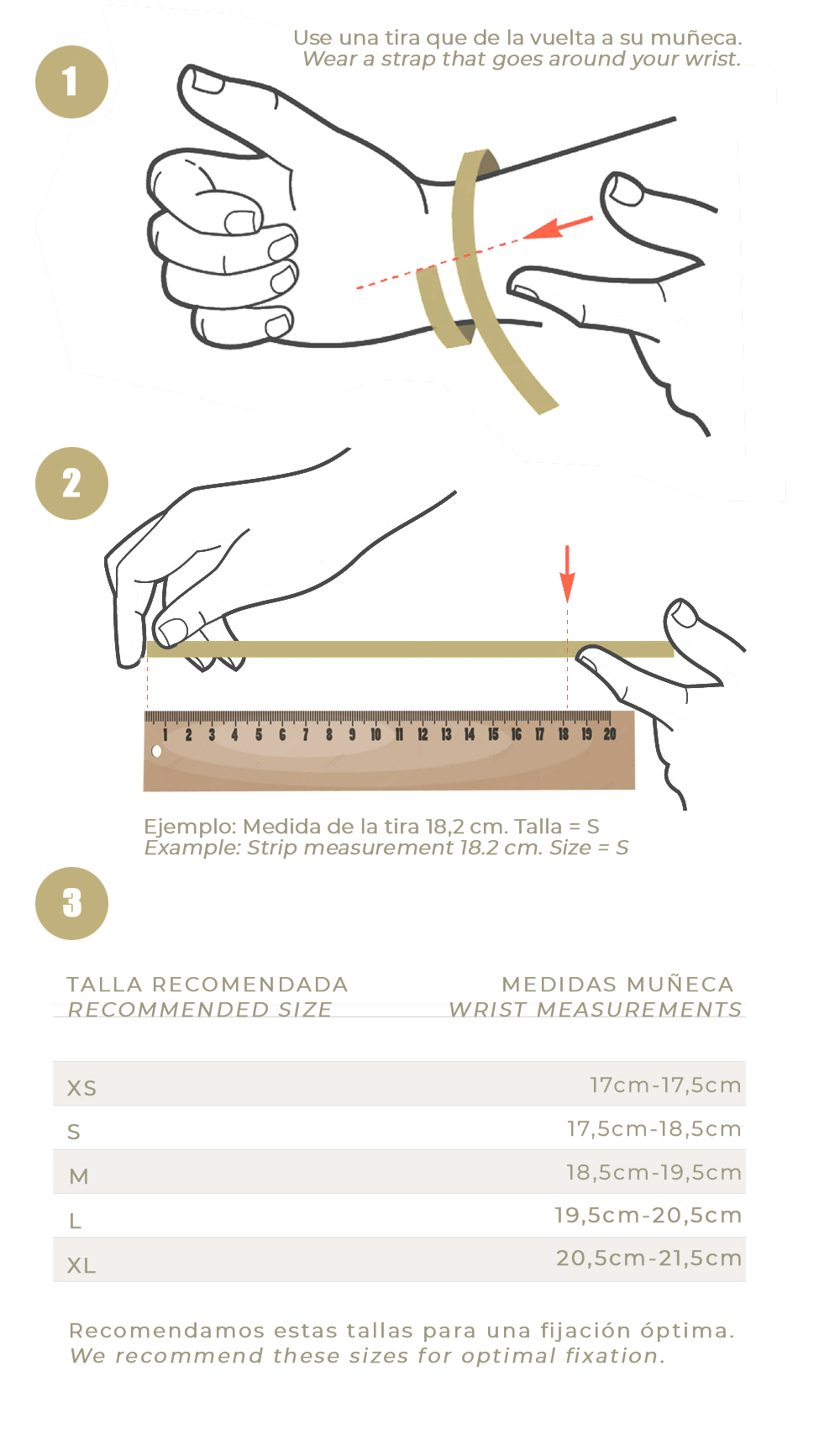 1

Use una tira que de la vuelta a su muñeca.
Wear a strap that goes around your wrist.

2

1 2 3 4 5 6 7 8 9 10 11 12 13 14 15 16 17 18 19 20

Ejemplo: Medida de la tira 18,2 cm. Talla = S
Example: Strip measurement 18.2 cm. Size = S

3

| TALLA RECOMENDADA RECOMMENDED SIZE | MEDIDAS MUÑECA WRIST MEASUREMENTS |
|---|---|
| XS | 17cm-17,5cm |
| S | 17,5cm-18,5cm |
| M | 18,5cm-19,5cm |
| L | 19,5cm-20,5cm |
| XL | 20,5cm-21,5cm |

Recomendamos estas tallas para una fijación óptima.
We recommend these sizes for optimal fixation.